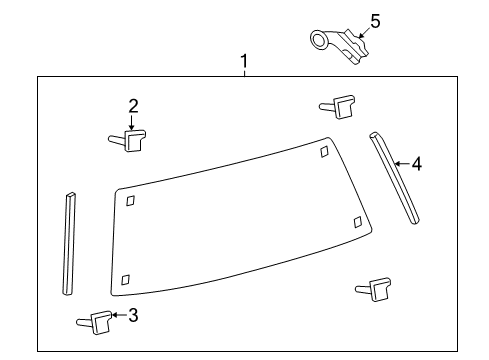 5
1
2
4
3