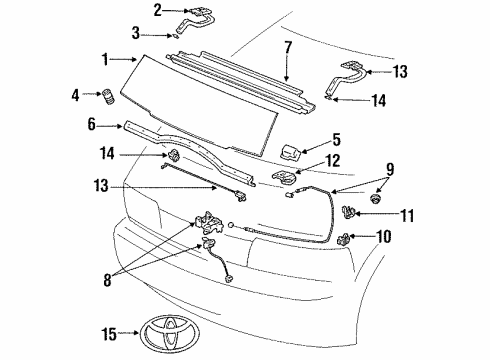 2
3
1
7
13
4
14
6
5
14
12
9
13
11
10
8
15