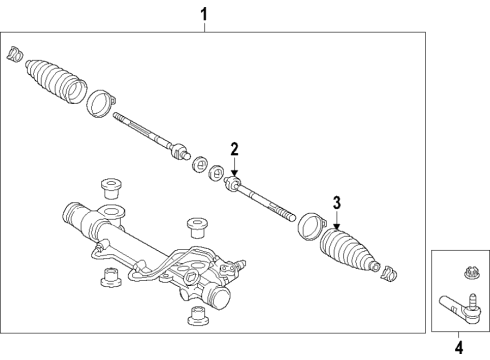 1
2
3
4