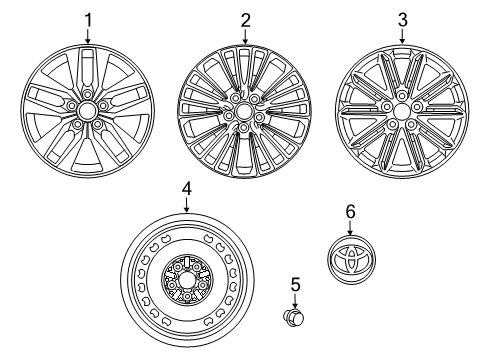 1
2
3
4
6
5