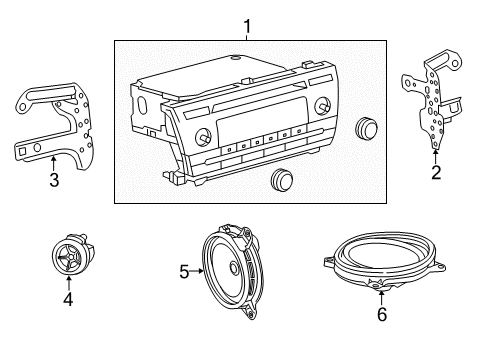 1
3
2
4
5
6