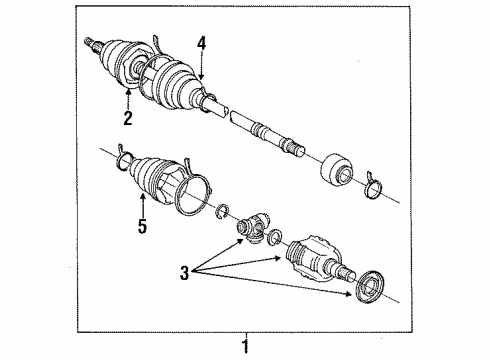 4
2
5
3
1