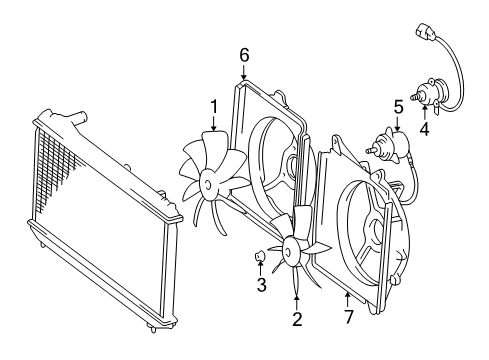 6
1
5
4
3
2
7