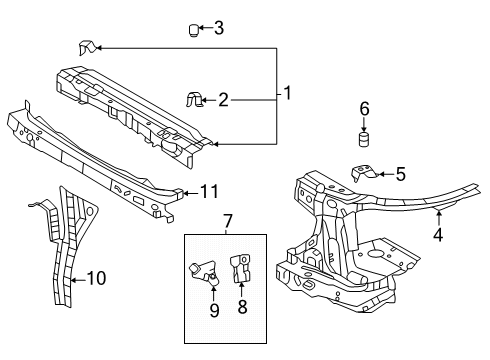 3
2
1
6
5
11
4
7
10
9
8