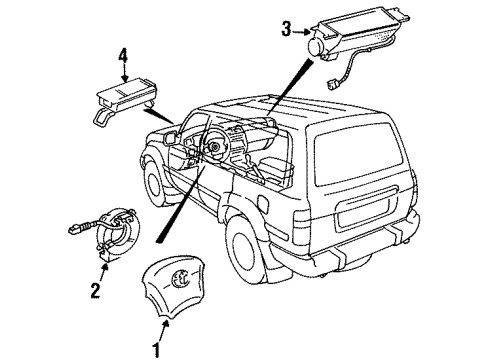 3
4
2
1