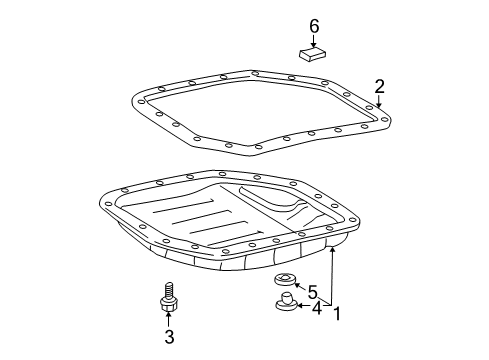 6
2
5
4
1
3