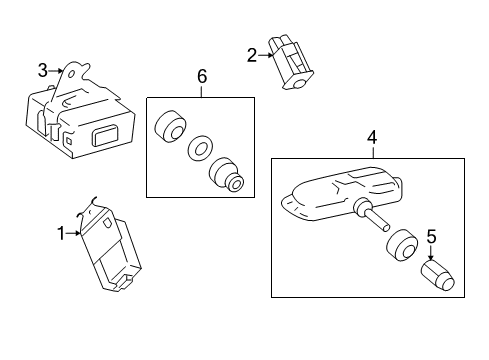 3
6
2
4
1
5