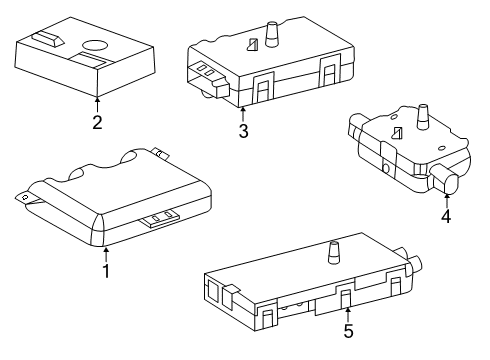 2
3
4
1
5