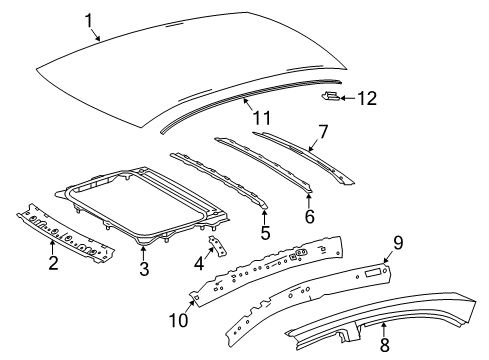 1
12
11
7
6
5
2
3
4
9
10
8