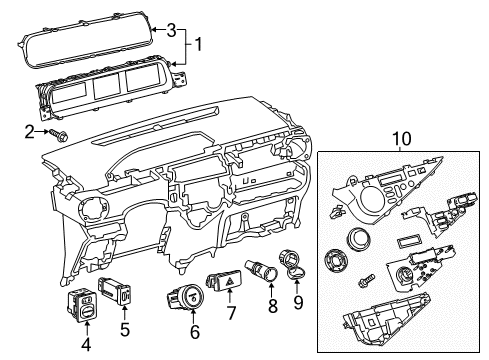 3
1
2
10
4
5
6
7
8
9