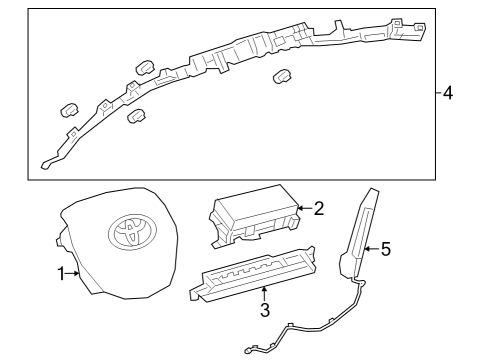 4
2
5
1
3