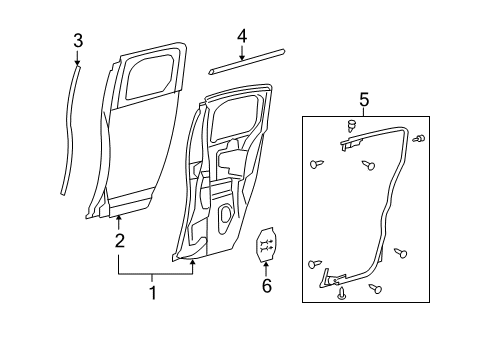 3
4
5
2
1
6