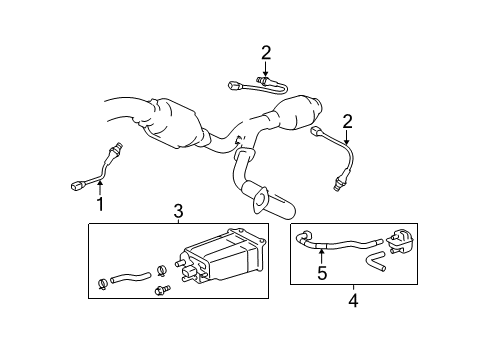 2
2
1
3
5
4