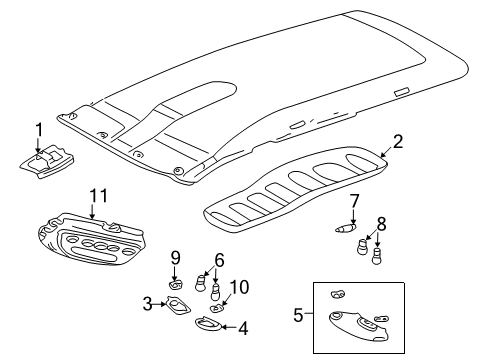 1
2
11
7
8
9
6
10
3
4
5