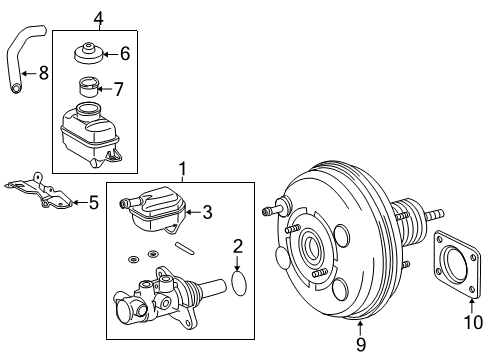 4
6
8
7
5
1
3
2
9
10