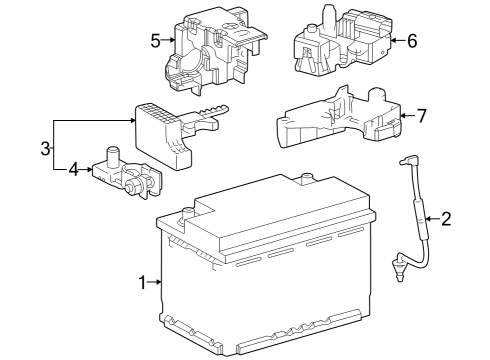 5
6
3
7
4
2
1