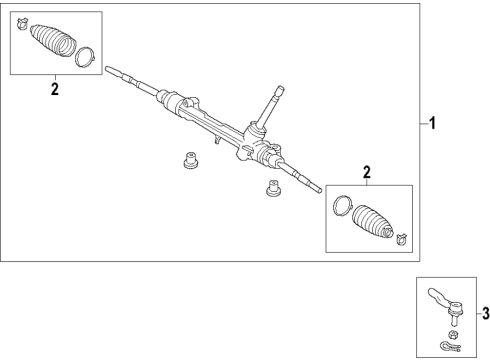 2
1
2
3