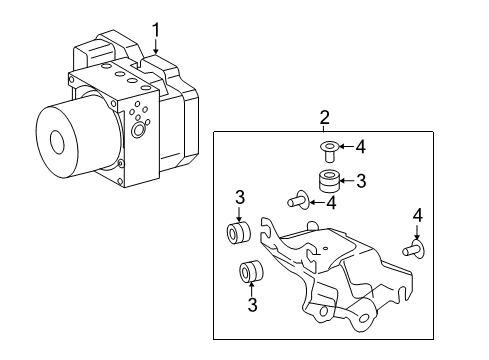 1
2
4
3
4
3
4
3