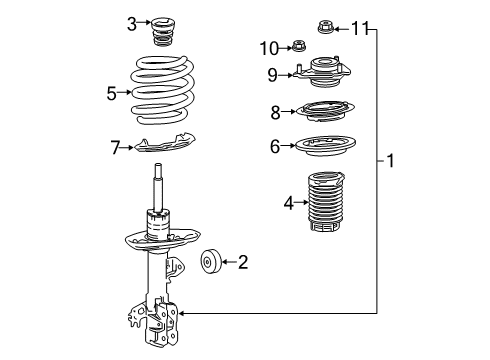 3
11
10
9
5
8
7
6
1
4
2