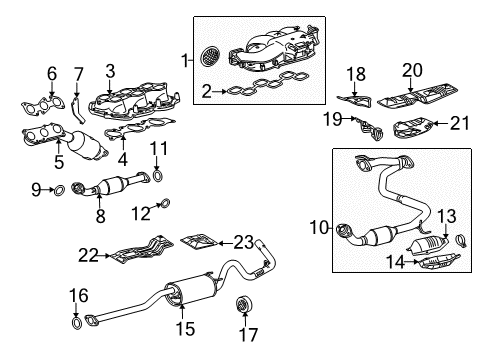 1
2
6
7
3
18
20
19
21
5
4
11
9
8
12
10
13
14
22
23
16
15
17