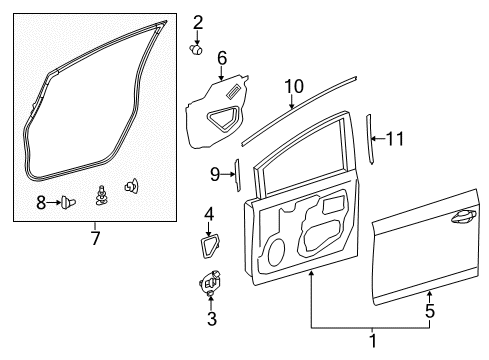 2
6
10
11
9
8
7
4
3
5
1