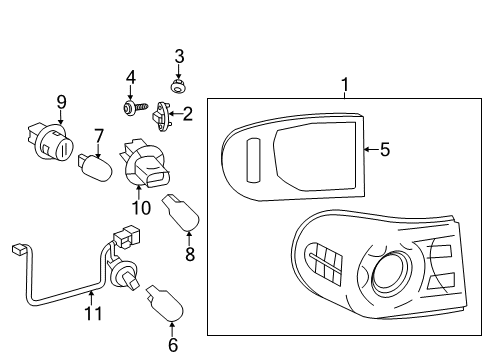 3
4
1
9
2
7
5
10
8
11
6