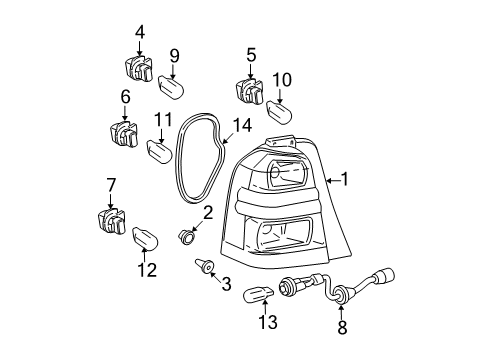 4
9
5
10
6
11
14
1
7
2
12
3
13
8