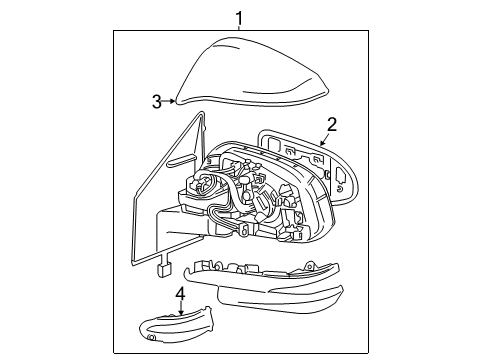 1
3
2
4