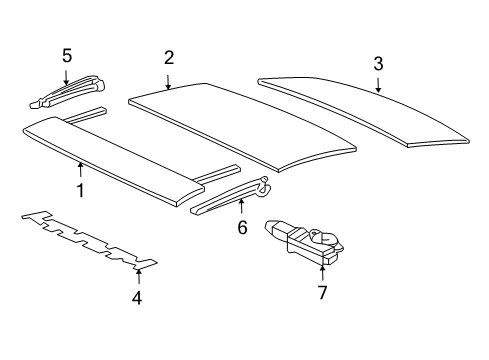 5
2
3
1
6
4
7