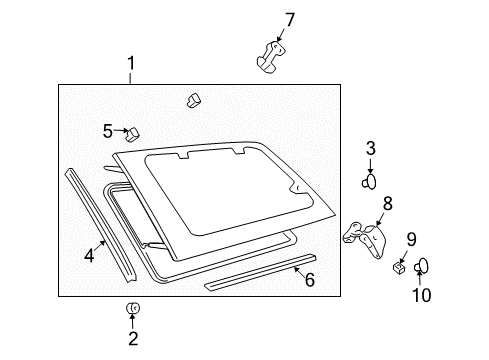 7
1
5
3
8
4
9
6
10
2