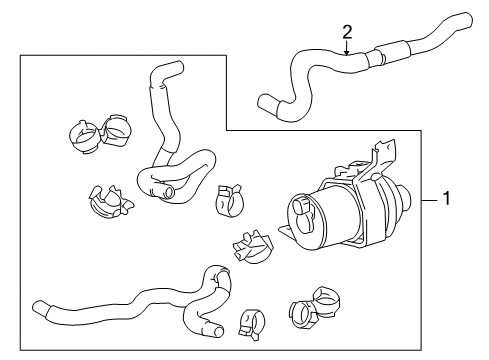 2
1