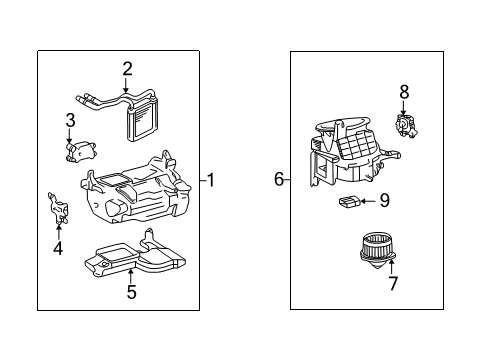 2
3
1
4
5
8
6
9
7