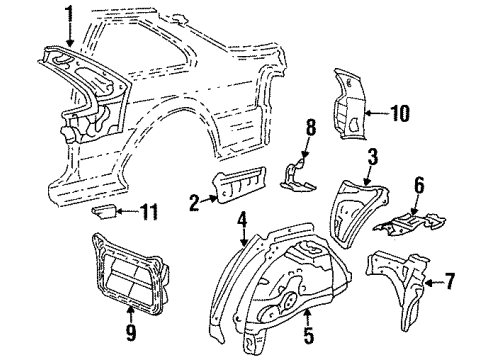 1
10
8
3
6
2
11
4
7
9
5