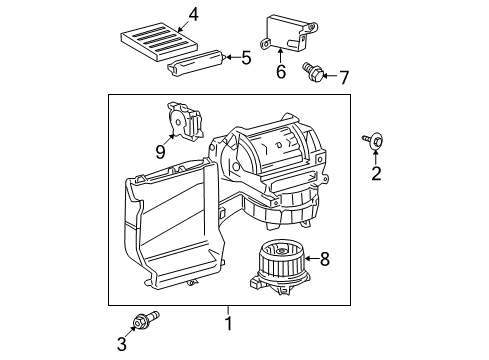 4
5
6
7
9
2
8
1
3