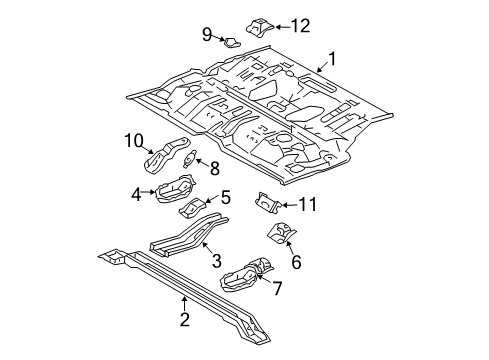 9
12
1
10
8
4
5
11
3
6
7
2