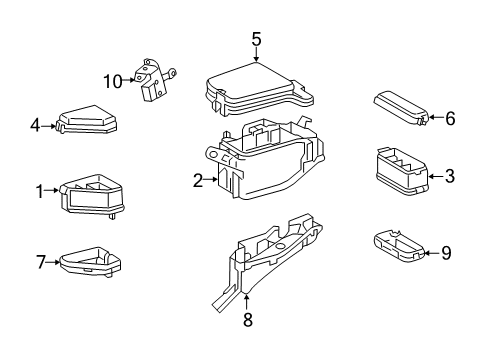 5
10
6
4
2
3
1
9
7
8