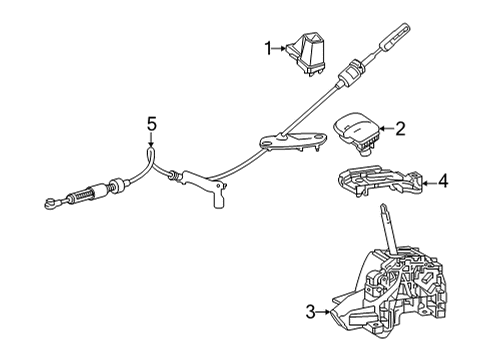 1
5
2
4
3