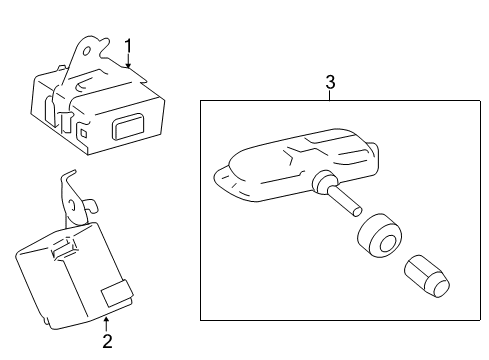 1

3

2