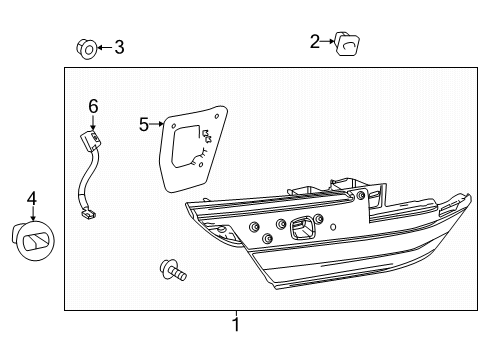 3
2
6
5
4
1