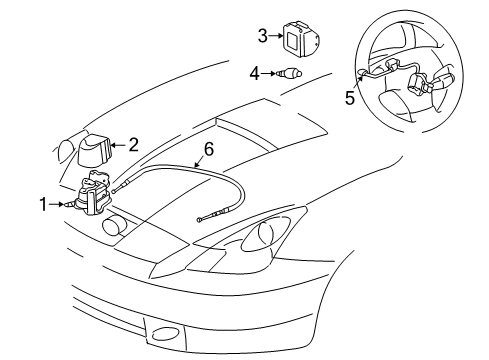 3
4
5
2
6
1