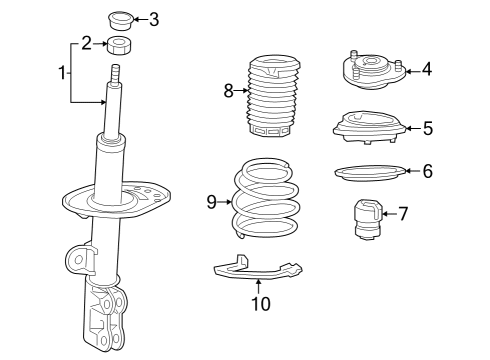 3
2
1
8
4
5
6
9
7
10