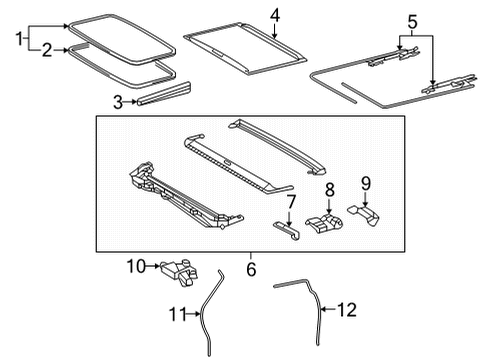 1
2
3
4
5
6
7
8
9
10
11
12