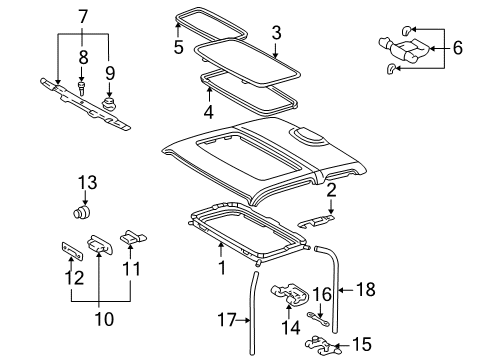 7
8
9
5
3
4
6
13
2
12
11
10
1
17
14
16
18
15