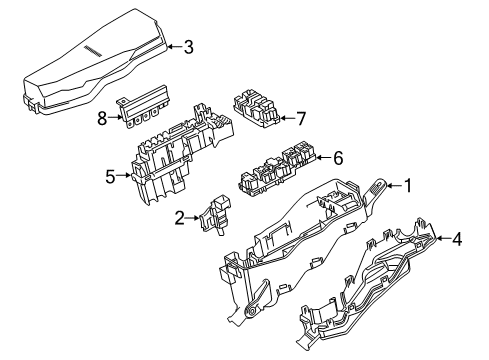 3
8
7
5
6
1
2
4