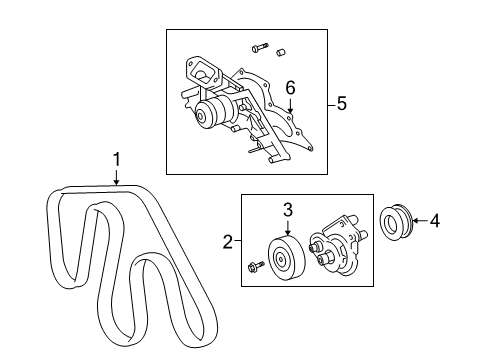 6
5
1
3
2
4