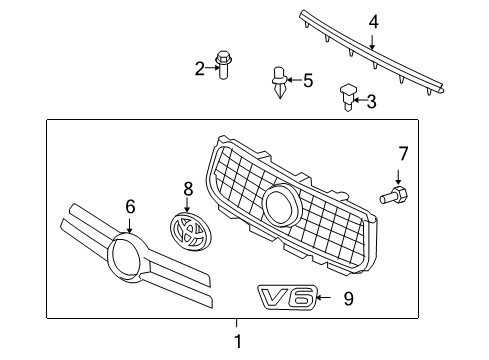 4
2
5
3
7
8
6
V6
9
1