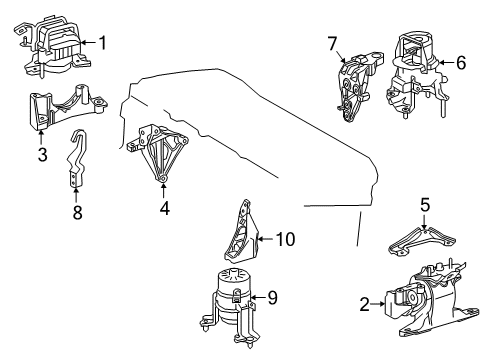 1
7
6
3
8
4
5
10
9
2