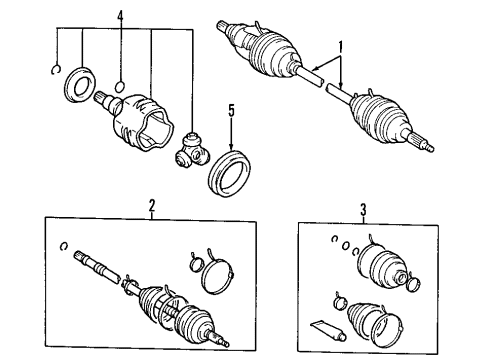 4
1
5
2
3