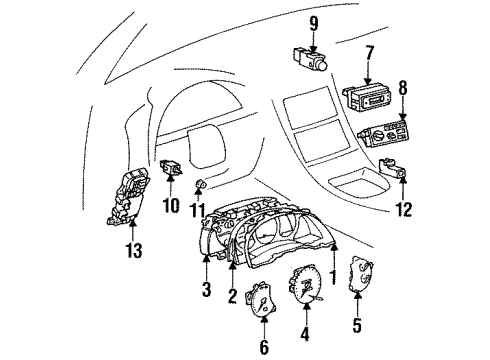 9
7
8
10
11
12
13
3
2
1
6
4
5