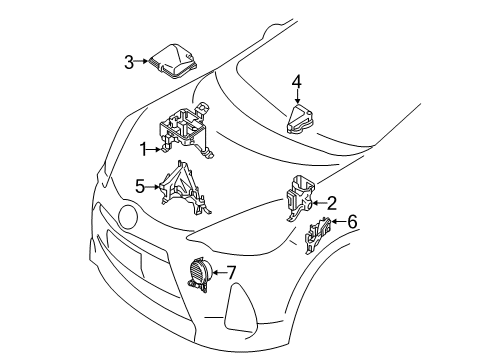 3
4
1
5
2
6
7